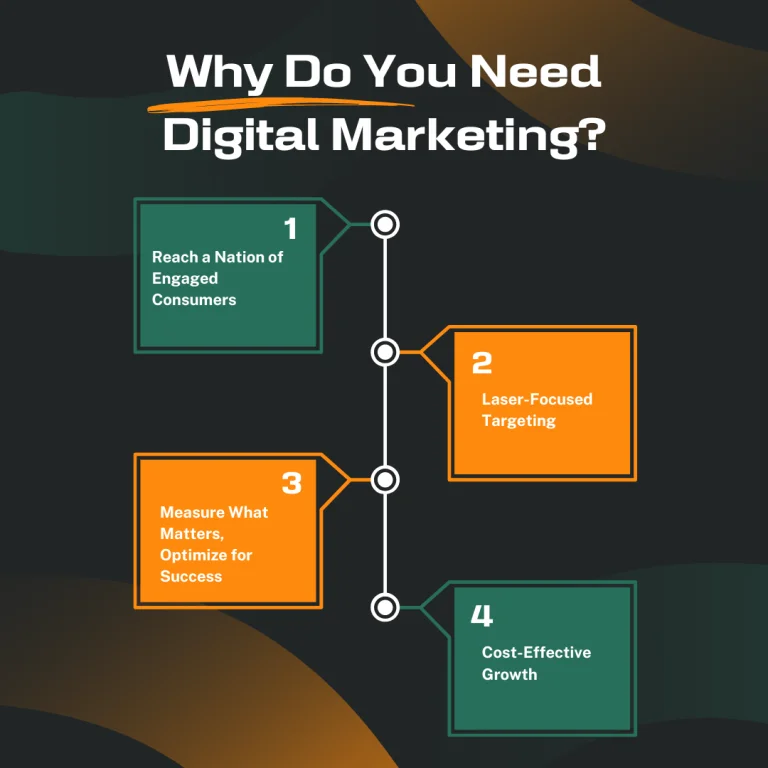 Why Do You Need Digital Marketing?

1
Reach a Nation of Engaged Consumers

2
Laser-Focused Targeting

3
Measure What Matters, Optimize for Success

4
Cost-Effective Growth